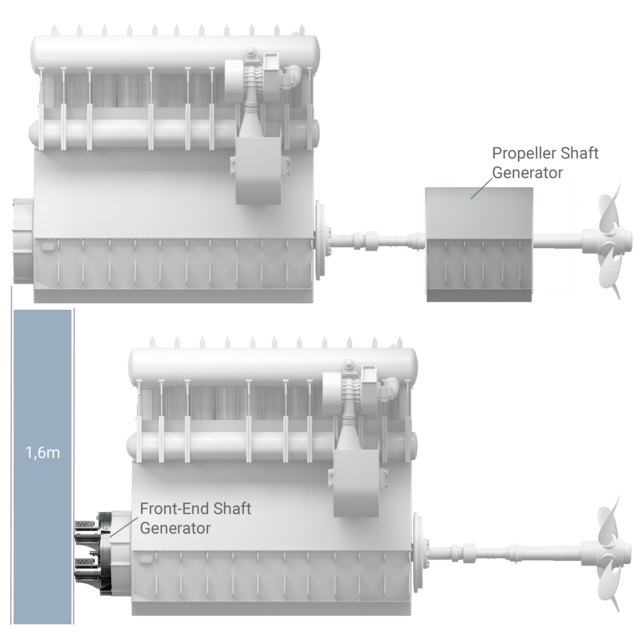 Propeller Shaft Generator

1,6m

Front-End Shaft Generator