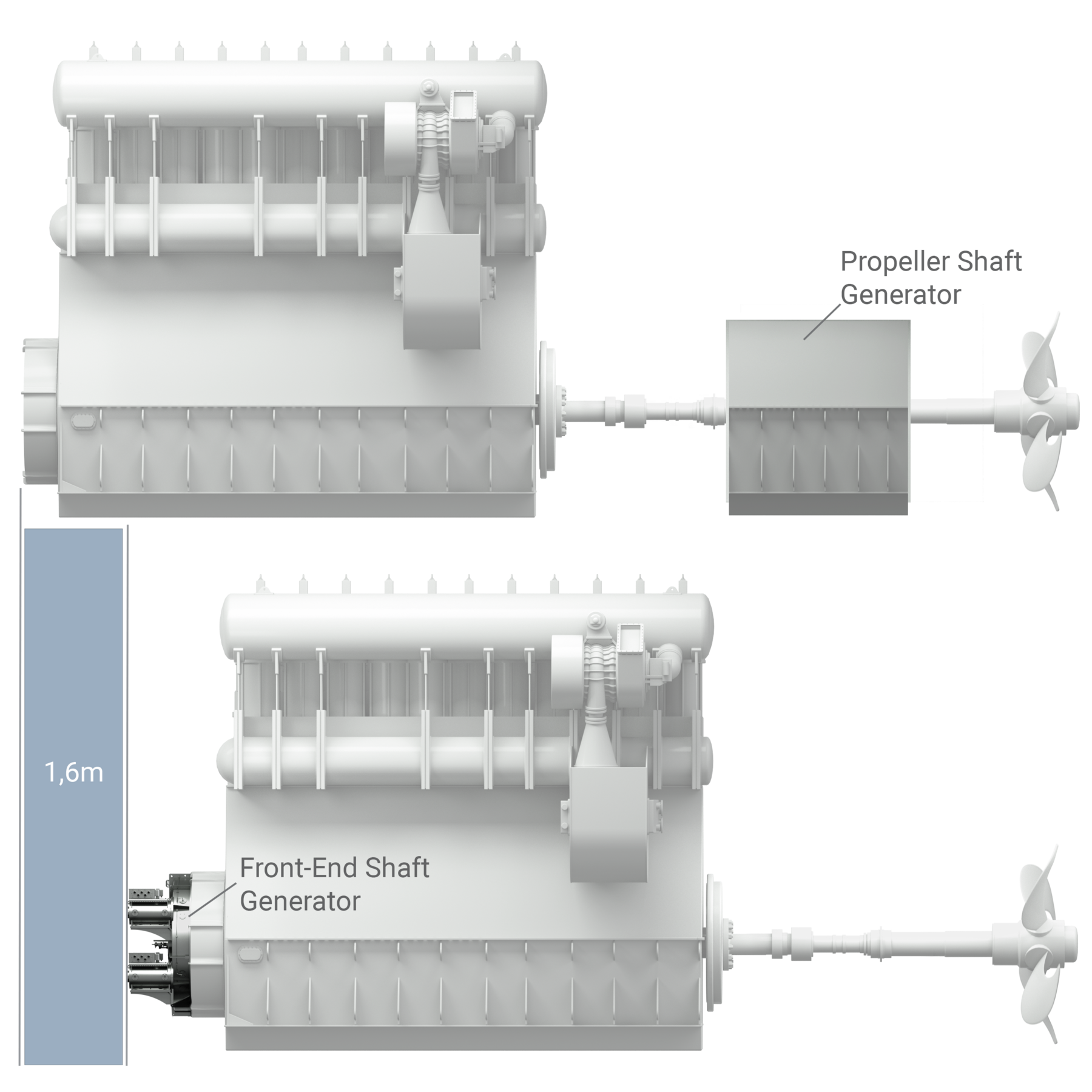 Propeller Shaft Generator

1,6m

Front-End Shaft Generator