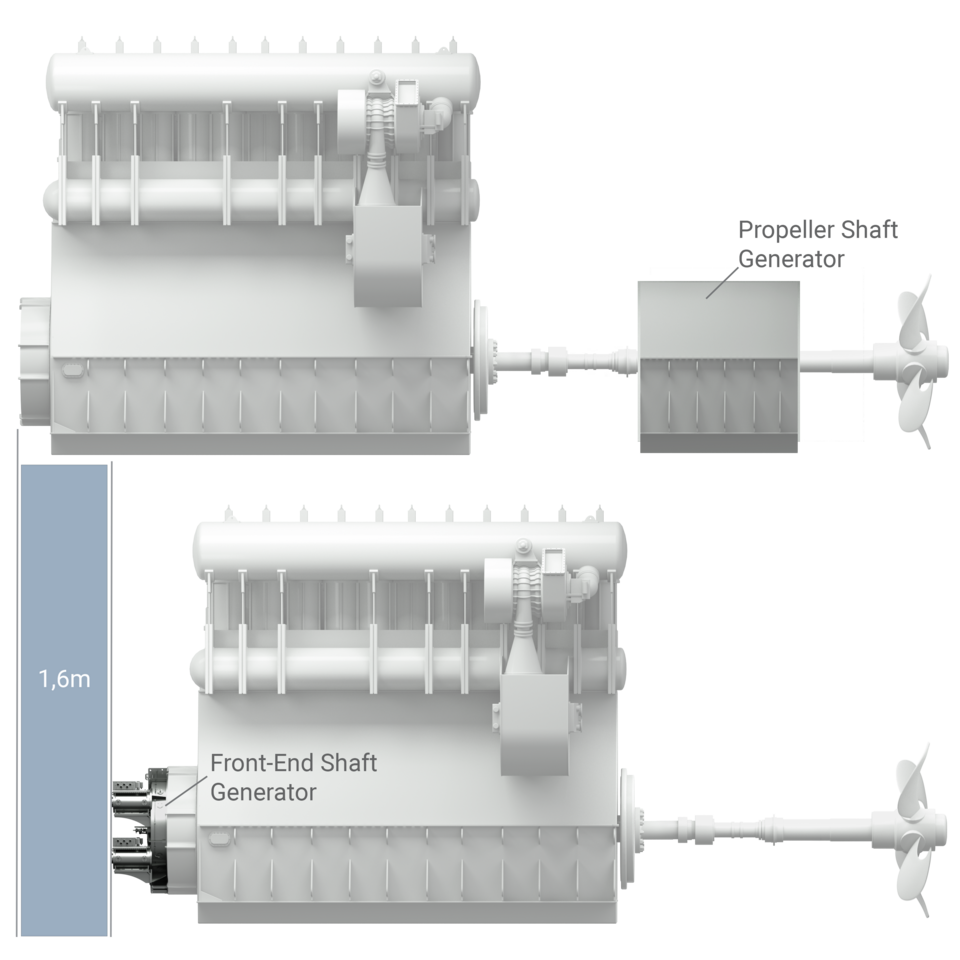 Propeller Shaft Generator

1,6m

Front-End Shaft Generator